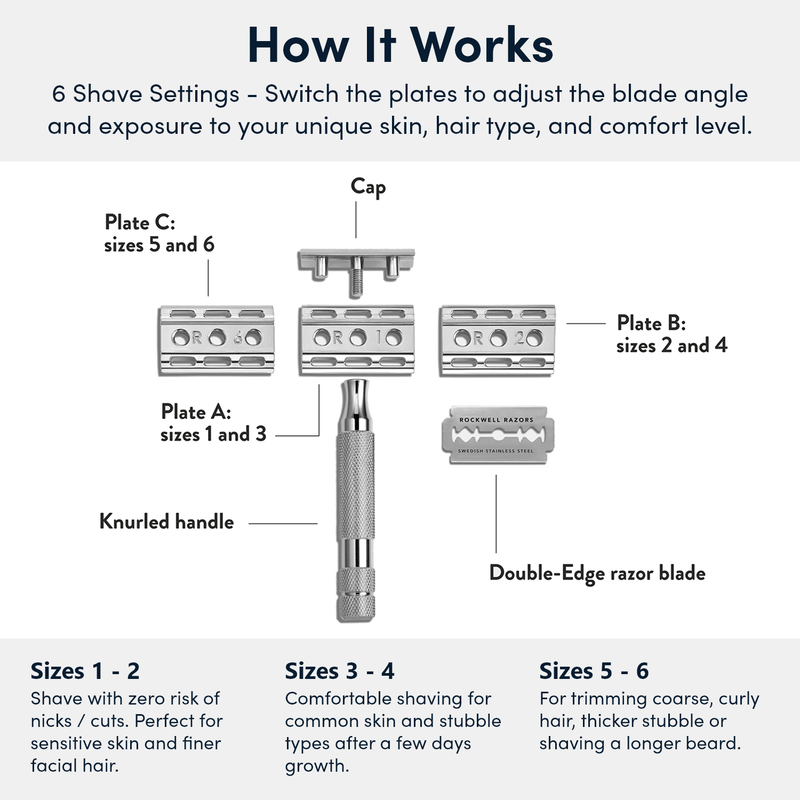 How It Works

6 Shave Settings – Switch the plates to adjust the blade angle and exposure to your unique skin, hair type, and comfort level.

Cap

Plate C: sizes 5 and 6

R 6

R 1

R 2

Plate B: sizes 2 and 4

Plate A: sizes 1 and 3

ROCKWELL RAZORS

SWEDISH STAINLESS STEEL

Knurled handle

Double-Edge razor blade

Sizes 1 - 2
Shave with zero risk of nicks / cuts. Perfect for sensitive skin and finer facial hair.

Sizes 3 - 4
Comfortable shaving for common skin and stubble types after a few days growth.

Sizes 5 - 6
For trimming coarse, curly hair, thicker stubble or shaving a longer beard.